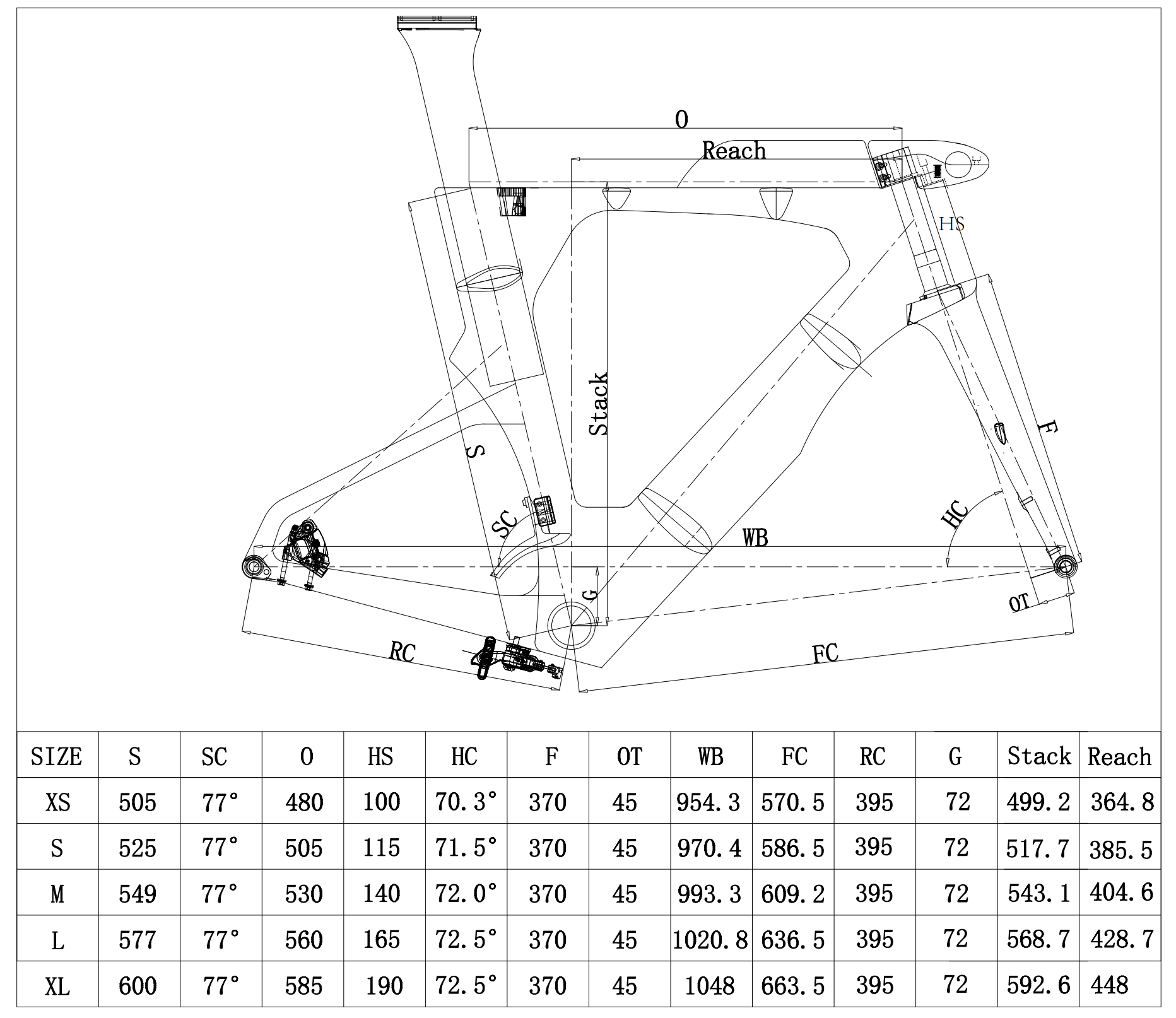 O
Reach
HS
Stack
S
F
SC
HC
WB
G
OT
RC
FC

| SIZE | S | SC | O | HS | HC | F | OT | WB | FC | RC | G | Stack | Reach |
|---|---|---|---|---|---|---|---|---|---|---|---|---|---|
| XS | 505 | 77° | 480 | 100 | 70.3° | 370 | 45 | 954.3 | 570.5 | 395 | 72 | 499.2 | 364.8 |
| S | 525 | 77° | 505 | 115 | 71.5° | 370 | 45 | 970.4 | 586.5 | 395 | 72 | 517.7 | 385.5 |
| M | 549 | 77° | 530 | 140 | 72.0° | 370 | 45 | 993.3 | 609.2 | 395 | 72 | 543.1 | 404.6 |
| L | 577 | 77° | 560 | 165 | 72.5° | 370 | 45 | 1020.8 | 636.5 | 395 | 72 | 568.7 | 428.7 |
| XL | 600 | 77° | 585 | 190 | 72.5° | 370 | 45 | 1048 | 663.5 | 395 | 72 | 592.6 | 448 |